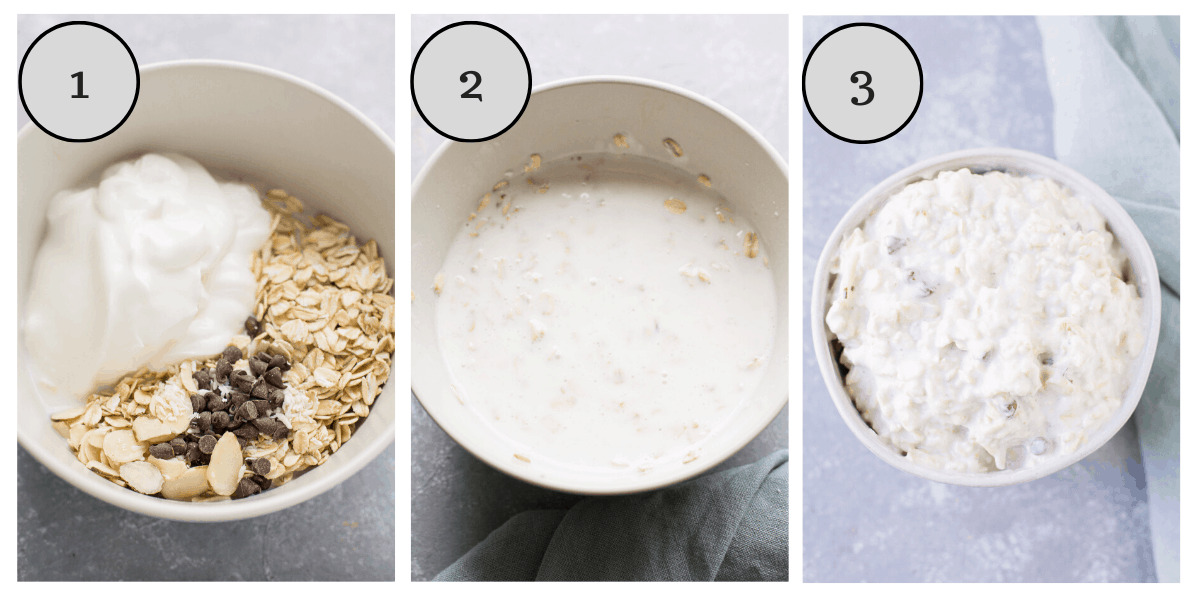 1

2

3