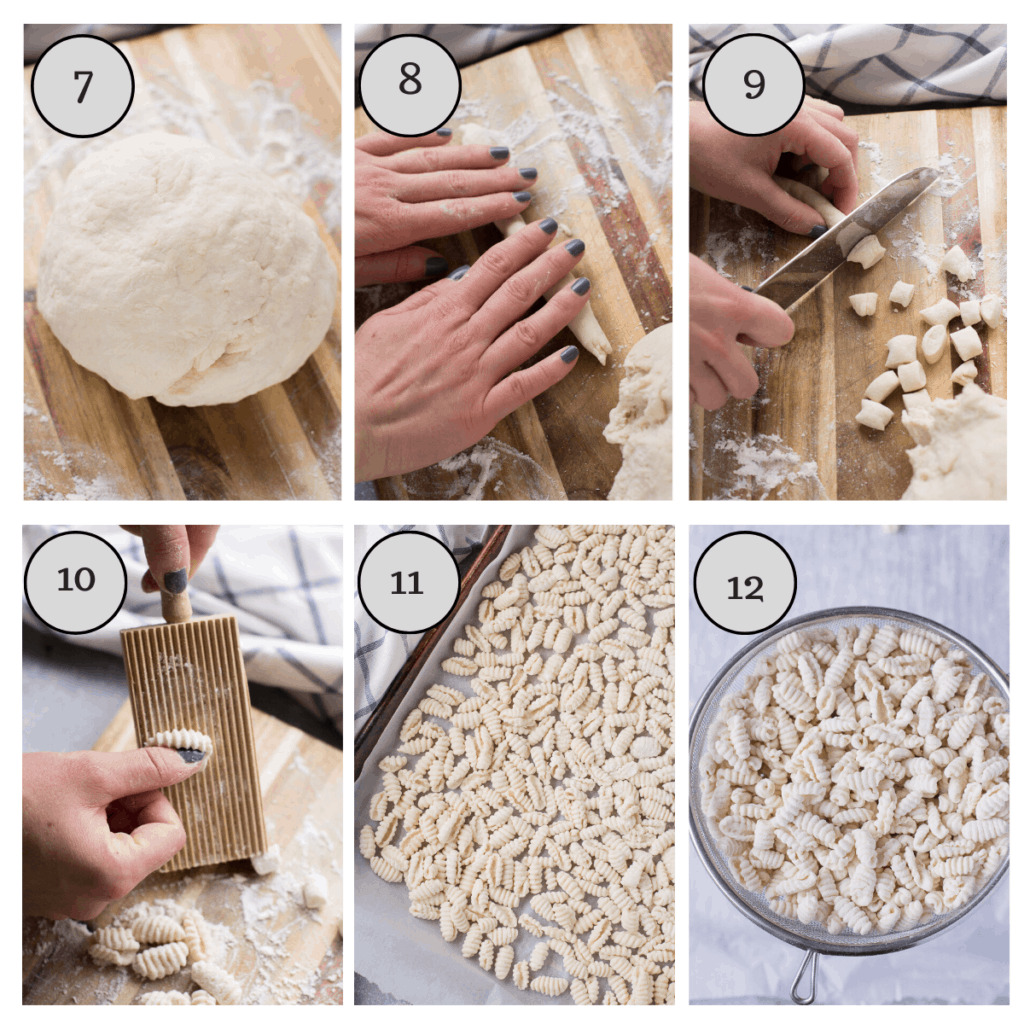 7

8

9

10

11

12