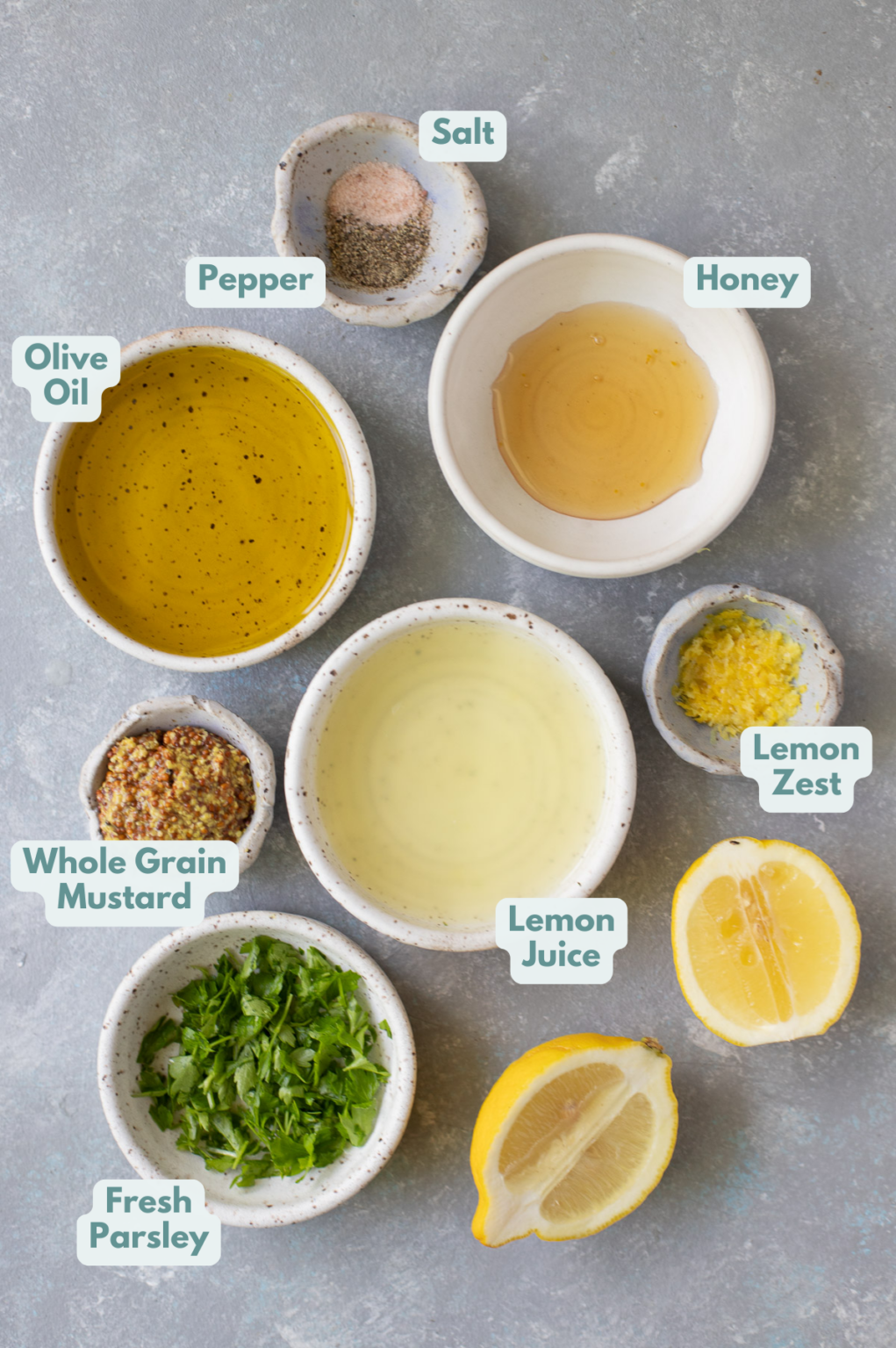 Salt

Pepper

Honey

Olive Oil

Lemon Zest

Whole Grain Mustard

Lemon Juice

Fresh Parsley